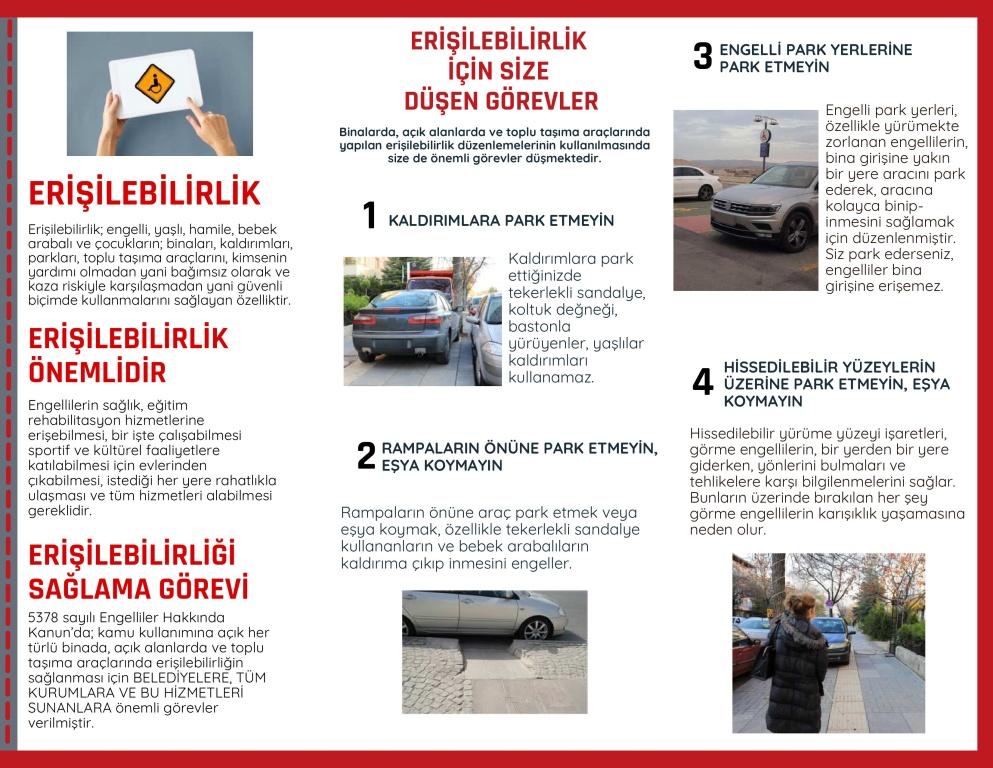 ERİŞİLEBİLİRLİK

Erişilebilirlik; engelli, yaşlı, hamile, bebek arabalı ve çocukların; binaları, kaldırımları, parkları, toplu taşıma araçlarını, kimsenin yardımı olmadan yani bağımsız olarak ve kaza riskiyle karşılaşmadan yani güvenli biçimde kullanmalarını sağlayan özelliktir.

ERİŞİLEBİLİRLİK ÖNEMLİDİR

Engellilerin sağlık, eğitim rehabilitasyon hizmetlerine erişebilmesi, bir işte çalışabilmesi sportif ve kültürel faaliyetlere katılabilmesi için evlerinden çıkabilmesi, istediği her yere rahatlıkla ulaşması ve tüm hizmetleri alabilmesi gereklidir.

ERİŞİLEBİLİRLİĞİ SAĞLAMA GÖREVİ

5378 sayılı Engelliler Hakkında Kanun'da; kamu kullanımına açık her türlü binada, açık alanlarda ve toplu taşıma araçlarında erişilebilirliğin sağlanması için BELEDİYELERE, TÜM KURUMLARA VE BU HİZMETLERİ SUNANLARA önemli görevler verilmiştir.

ERİŞİLEBİLİRLİK İÇİN SİZE DÜŞEN GÖREVLER

Binalarda, açık alanlarda ve toplu taşıma araçlarında yapılan erişilebilirlik düzenlemelerinin kullanılmasında size de önemli görevler düşmektedir.

1 KALDIRIMLARA PARK ETMEYİN

Kaldırımlara park ettiğinizde tekerlekli sandalye, koltuk değneği, bastonla yürüyenler, yaşlılar kaldırımları kullanamaz.

2 RAMPALARIN ÖNÜNE PARK ETMEYİN, EŞYA KOYMAYIN

Rampaların önüne araç park etmek veya eşya koymak, özellikle tekerlekli sandalye kullananların ve bebek arabalıların kaldırıma çıkıp inmesini engeller.

3 ENGELLİ PARK YERLERİNE PARK ETMEYİN

Engelli park yerleri, özellikle yürümekte zorlanan engellilerin, bina girişine yakın bir yere aracını park ederek, aracına kolayca binip-inmesini sağlamak için düzenlenmiştir. Siz park ederseniz, engelliler bina girişine erişemez.

4 HİSSEDİLEBİLİR YÜZEYLERİN ÜZERİNE PARK ETMEYİN, EŞYA KOYMAYIN

Hissedilebilir yürüme yüzeyi işaretleri, görme engellilerin, bir yerden bir yere giderken, yönlerini bulmaları ve tehlikelere karşı bilgilenmelerini sağlar. Bunların üzerinde bırakılan her şey görme engellilerin karışıklık yaşamasına neden olur.